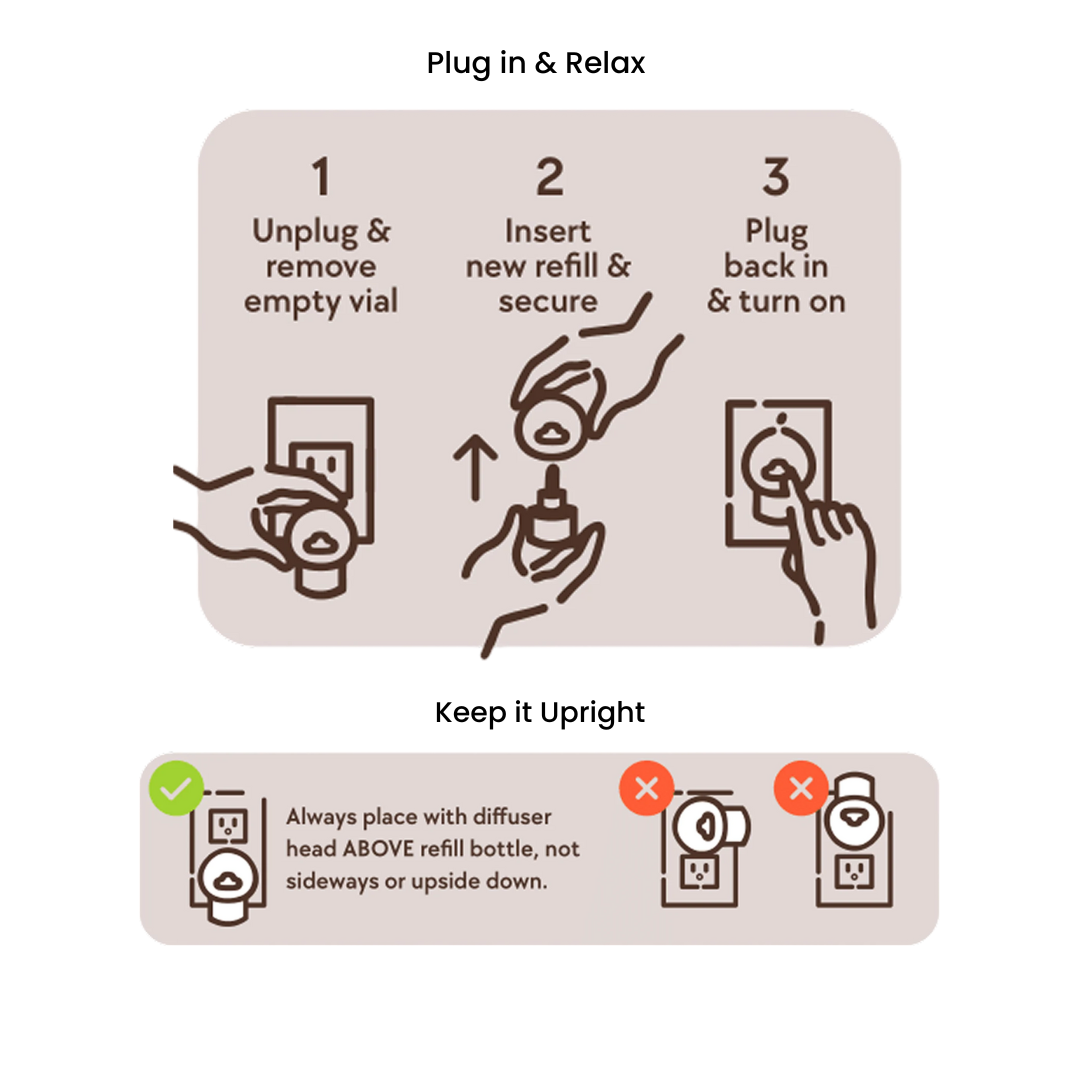 Plug in & Relax

1
Unplug & remove empty vial

2
Insert new refill & secure

3
Plug back in & turn on

Keep it Upright

Always place with diffuser head ABOVE refill bottle, not sideways or upside down.